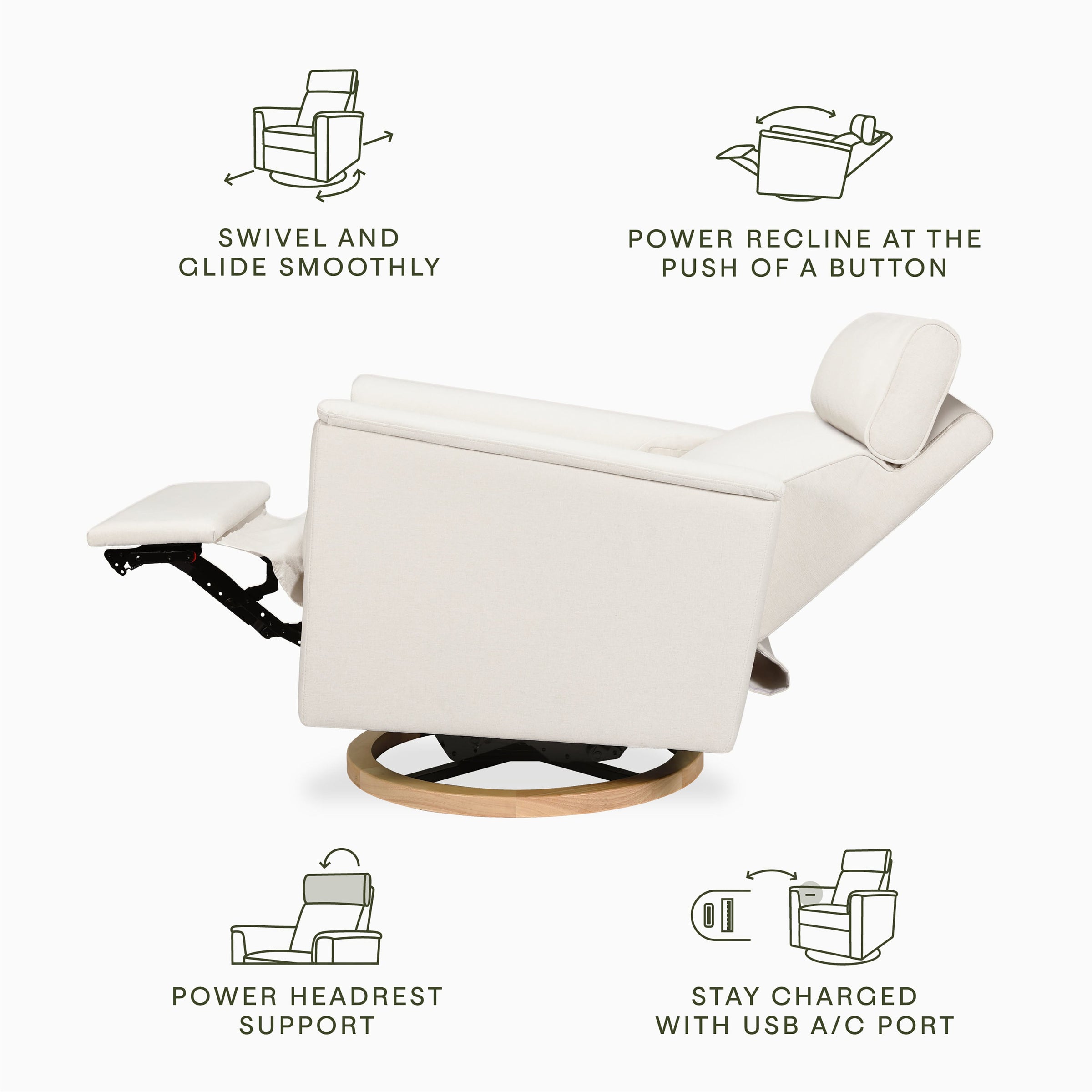 SWIVEL AND GLIDE SMOOTHLY

POWER RECLINE AT THE PUSH OF A BUTTON

POWER HEADREST SUPPORT

STAY CHARGED WITH USB A/C PORT